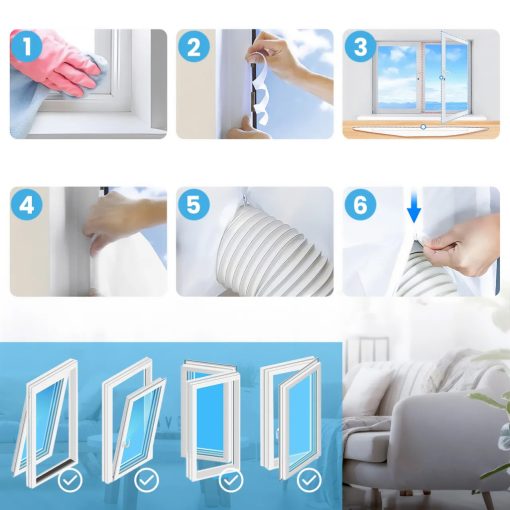 1
2
3
4
5
6